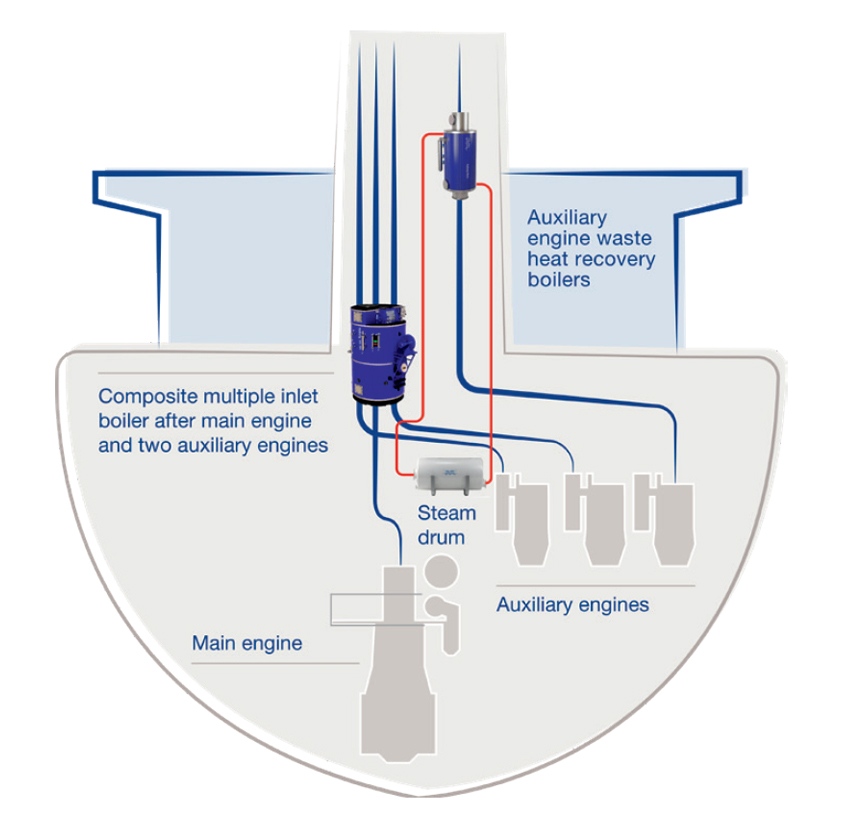 Auxiliary engine waste heat recovery boilers

Composite multiple inlet boiler after main engine and two auxiliary engines

Steam drum

Auxiliary engines

Main engine